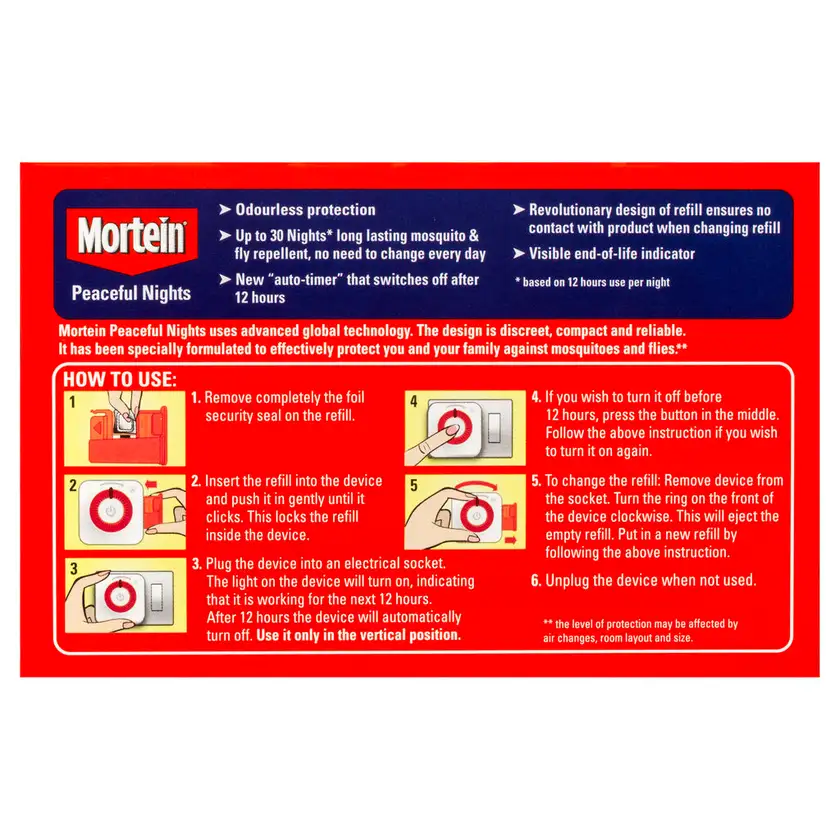 Mortein
Peaceful Nights

➤ Odourless protection
➤ Up to 30 Nights* long lasting mosquito & fly repellent, no need to change every day
➤ New "auto-timer" that switches off after 12 hours

➤ Revolutionary design of refill ensures no contact with product when changing refill
➤ Visible end-of-life indicator

* based on 12 hours use per night

Mortein Peaceful Nights uses advanced global technology. The design is discreet, compact and reliable. It has been specially formulated to effectively protect you and your family against mosquitoes and flies.**

HOW TO USE:

1

1. Remove completely the foil security seal on the refill.

2

2. Insert the refill into the device and push it in gently until it clicks. This locks the refill inside the device.

3

3. Plug the device into an electrical socket. The light on the device will turn on, indicating that it is working for the next 12 hours. After 12 hours the device will automatically turn off. Use it only in the vertical position.

4

4. If you wish to turn it off before 12 hours, press the button in the middle. Follow the above instruction if you wish to turn it on again.

5

5. To change the refill: Remove device from the socket. Turn the ring on the front of the device clockwise. This will eject the empty refill. Put in a new refill by following the above instruction.

6. Unplug the device when not used.

** the level of protection may be affected by air changes, room layout and size.